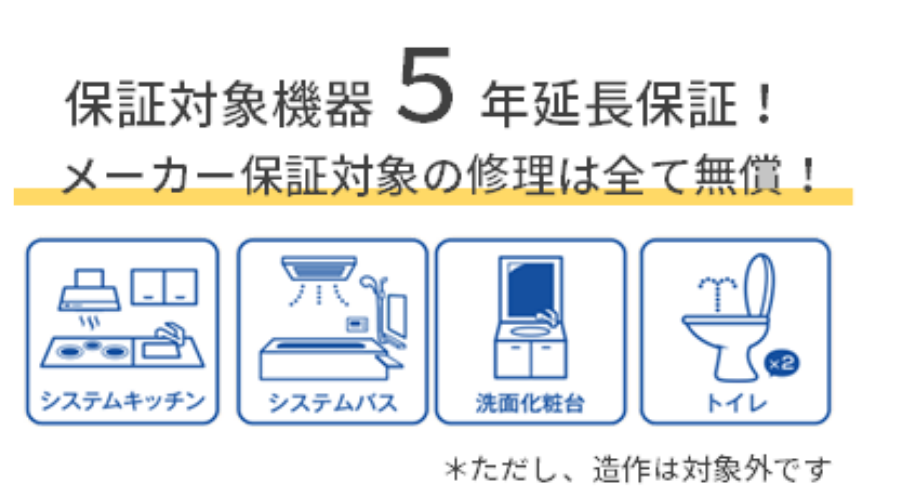 保証対象機器 5 年延長保証！
メーカー保証対象の修理は全て無償！

システムキッチン

システムバス

洗面化粧台

×2
トイレ

＊ただし、造作は対象外です